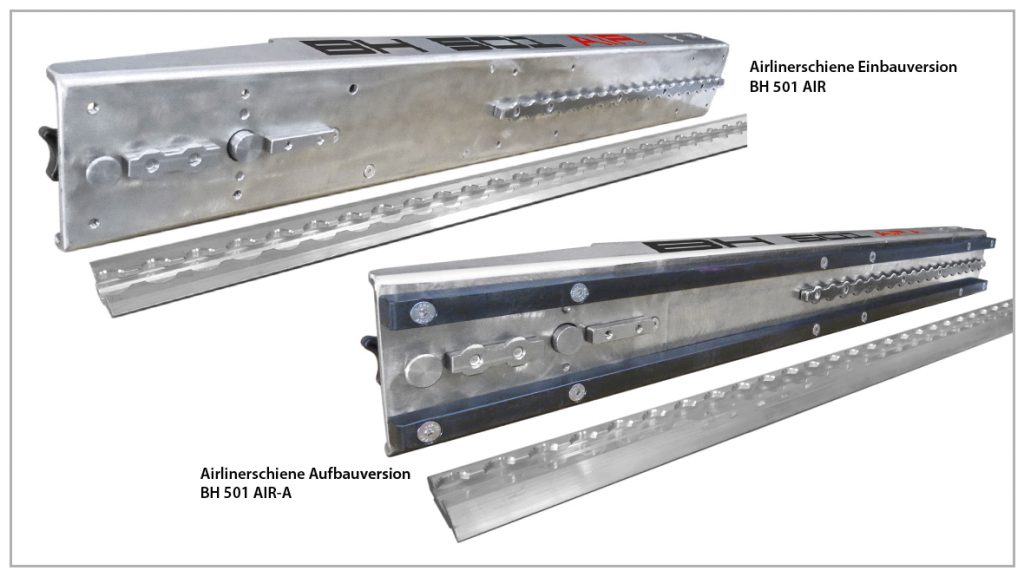 BH 501 AIR

Airlinerschiene Einbauversion
BH 501 AIR

BH 501 AIR

Airlinerschiene Aufbauversion
BH 501 AIR-A